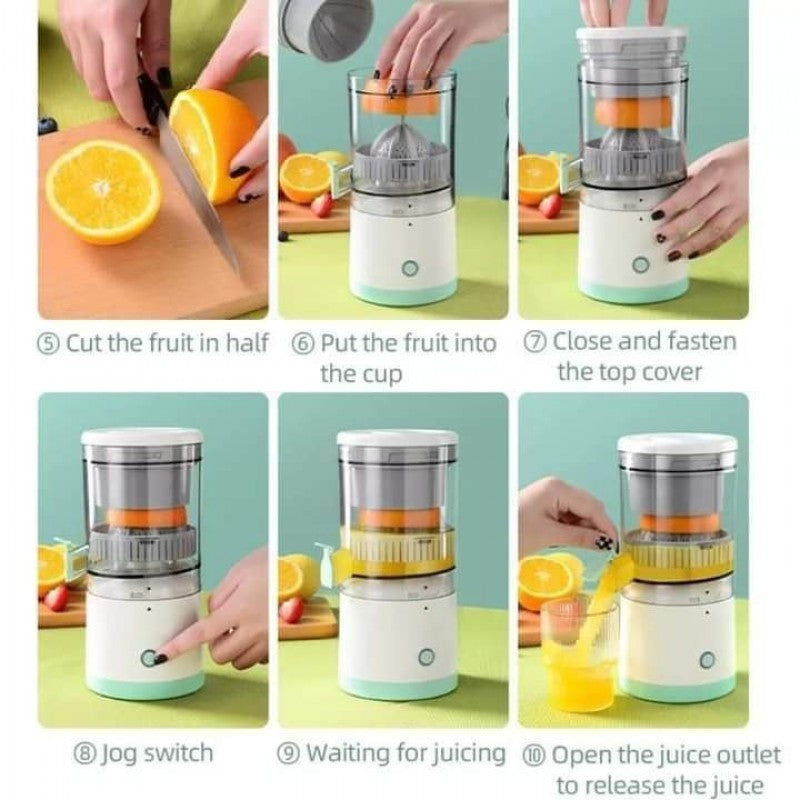 ⑤ Cut the fruit in half

⑥ Put the fruit into the cup

⑦ Close and fasten the top cover

⑧ Jog switch

⑨ Waiting for juicing

⑩ Open the juice outlet to release the juice