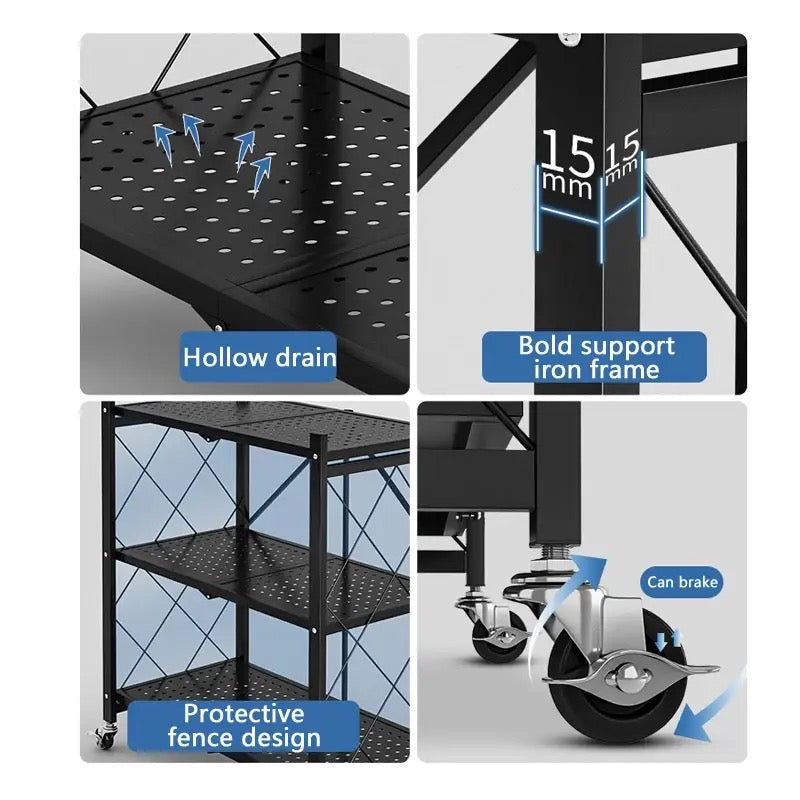 Hollow drain

15 mm
15 mm

Bold support iron frame

Protective fence design

Can brake