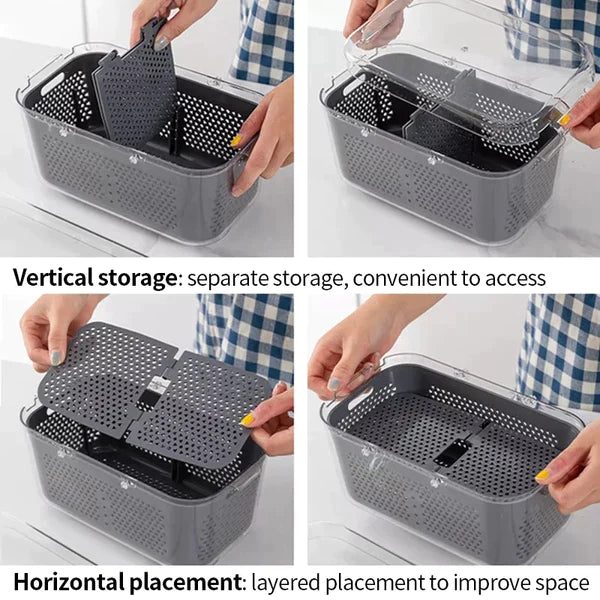 Vertical storage: separate storage, convenient to access

Horizontal placement: layered placement to improve space